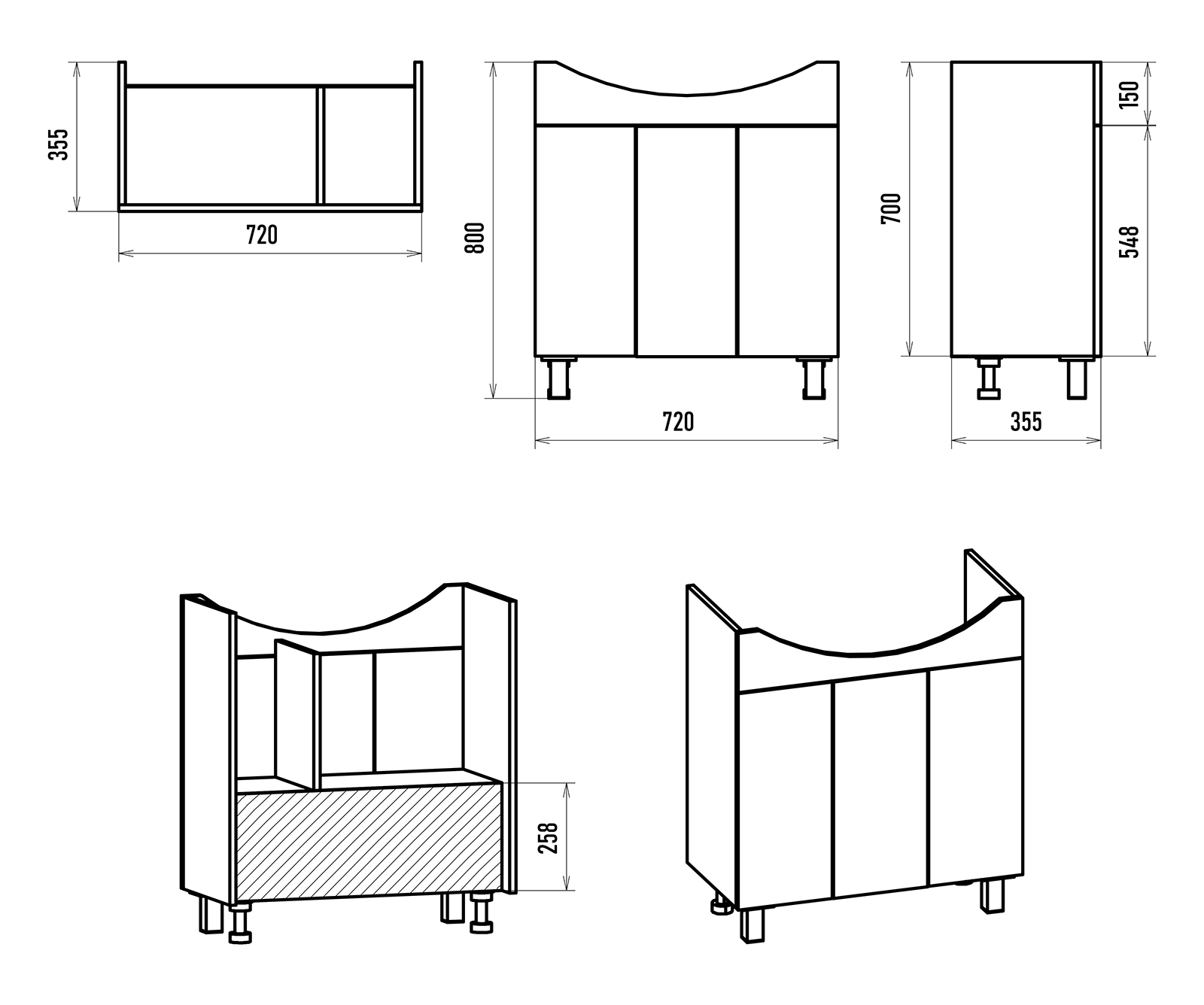 355
720
800
720
700
150
548
355
258